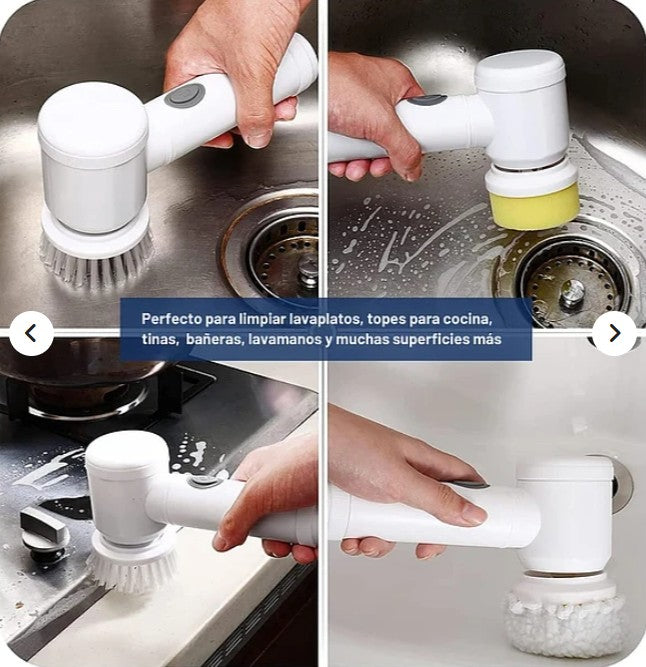 Perfecto para limpiar lavaplatos, topes para cocina, tinas, bañeras, lavamanos y muchas superficies más